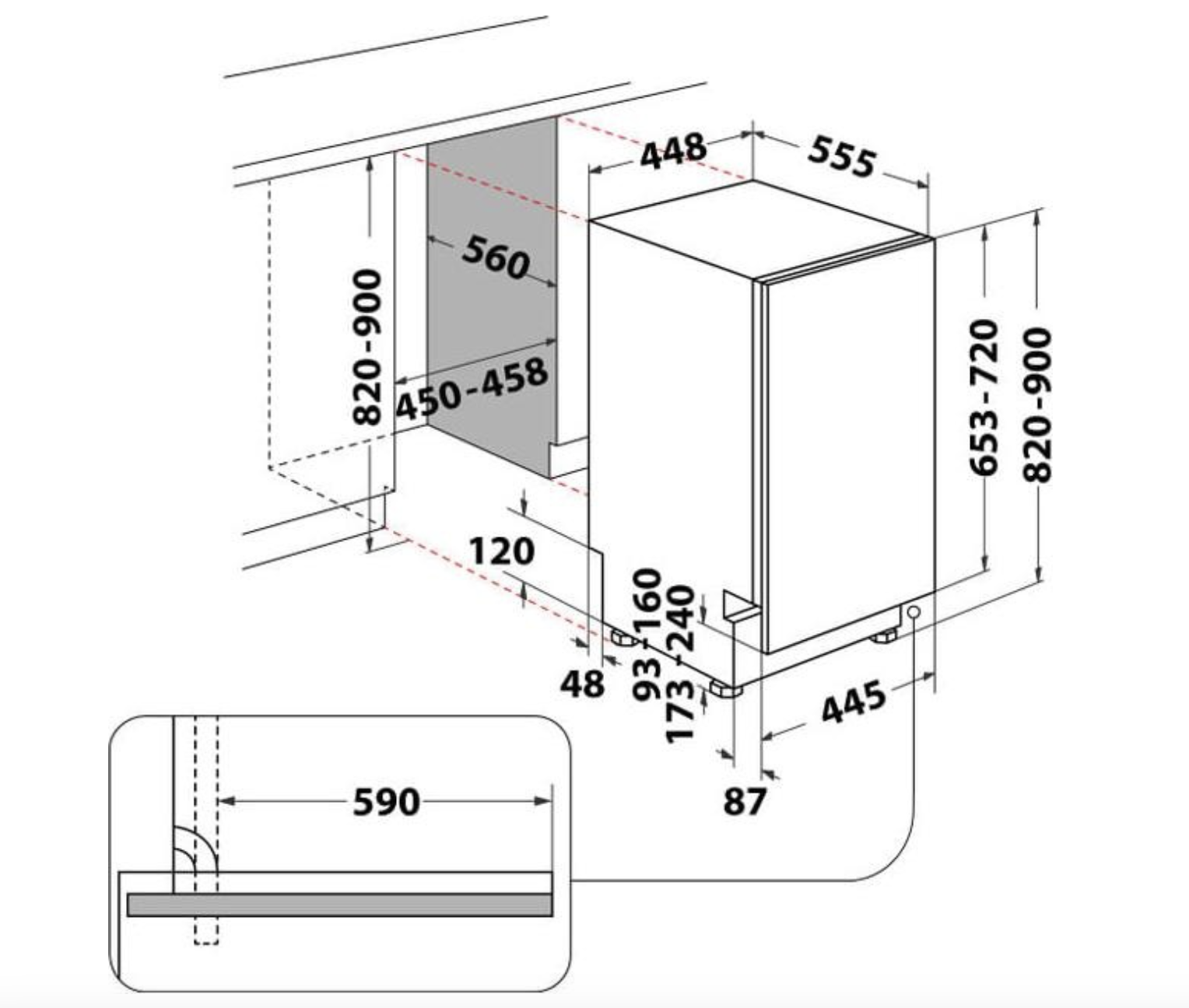 448
555
560
820-900
450-458
653-720
820-900
120
93-160
173-240
48
445
87
590