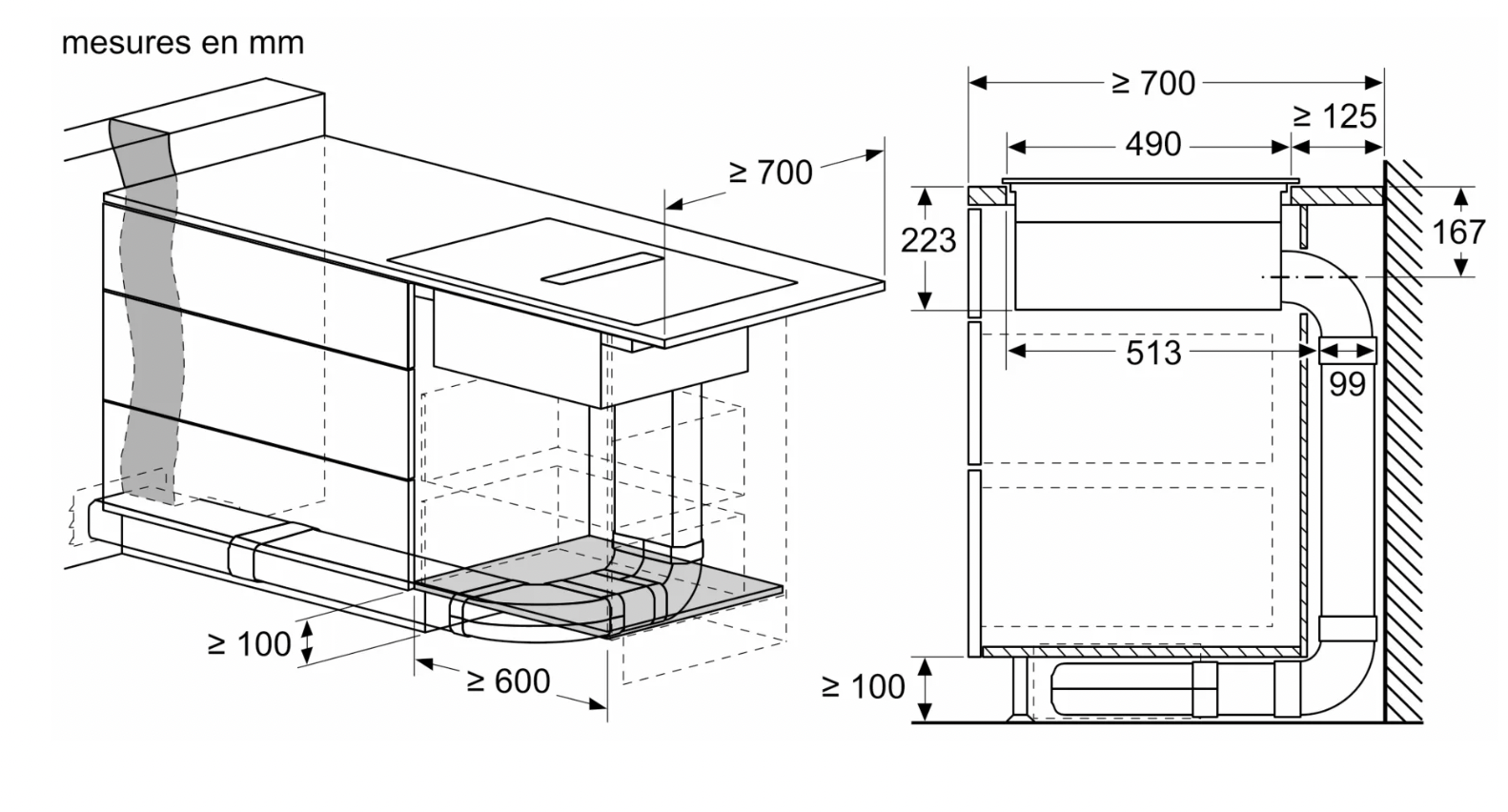 mesures en mm

≥ 700

≥ 100

≥ 600

≥ 700

≥ 125

490

223

167

513

99

≥ 100