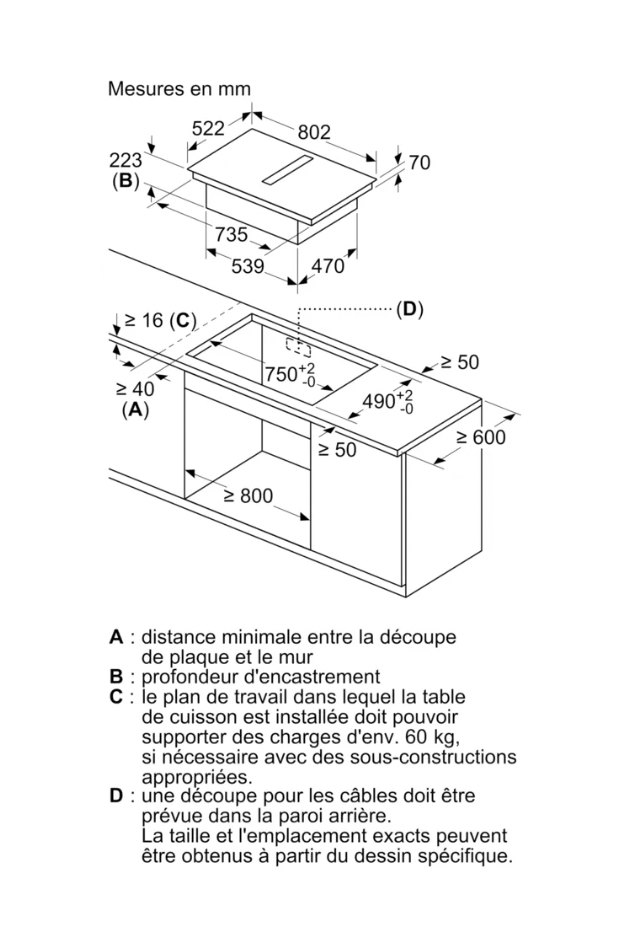 Mesures en mm

522
802
223
(B)
70
735
539
470

≥ 16 (C)
(D)
≥ 40
(A)
$750^{+2}_{-0}$
$490^{+2}_{-0}$
≥ 50
≥ 50
≥ 600
≥ 800

A : distance minimale entre la découpe de plaque et le mur
B : profondeur d'encastrement
C : le plan de travail dans lequel la table de cuisson est installée doit pouvoir supporter des charges d'env. 60 kg, si nécessaire avec des sous-constructions appropriées.
D : une découpe pour les câbles doit être prévue dans la paroi arrière. La taille et l'emplacement exacts peuvent être obtenus à partir du dessin spécifique.